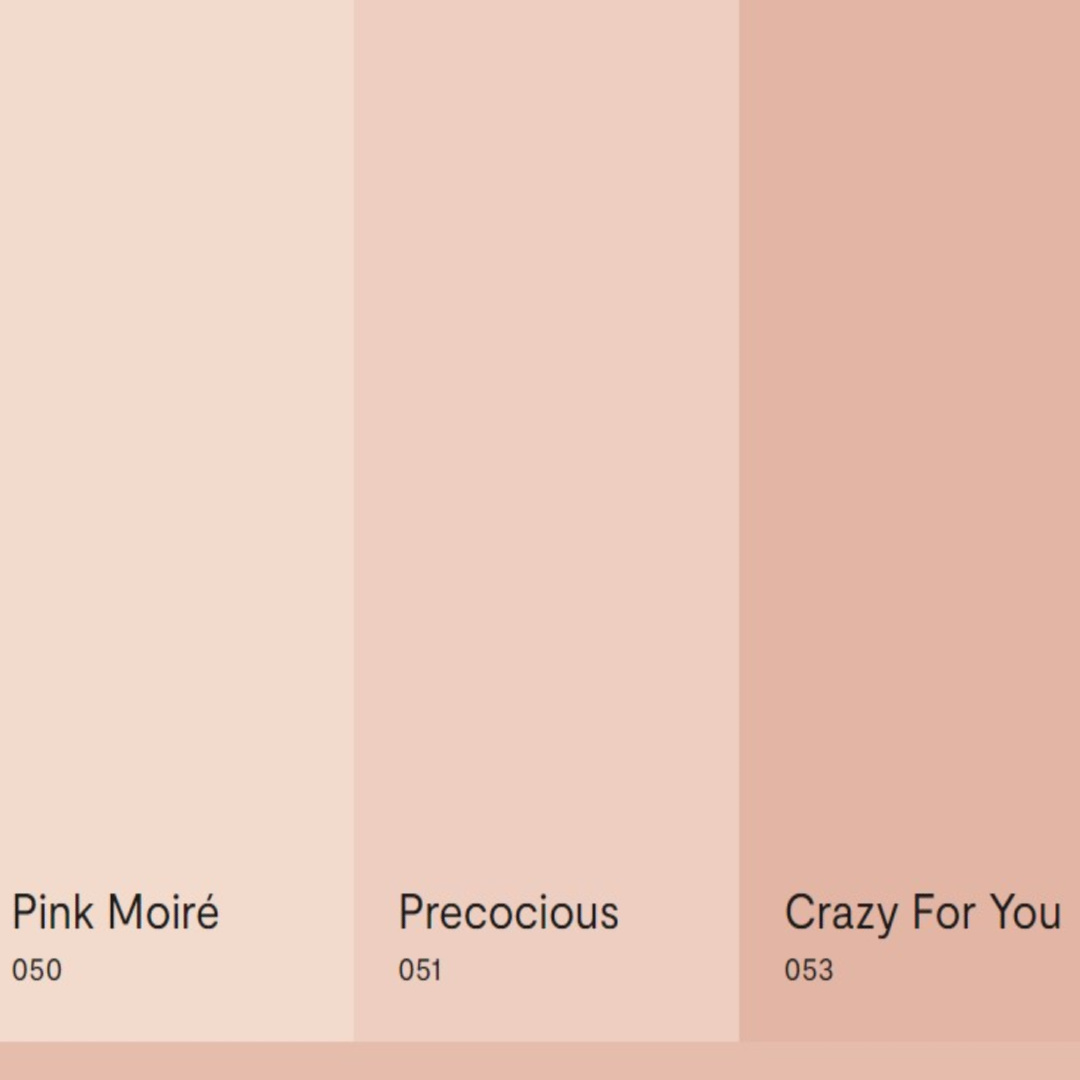 Pink Moiré
050

Precocious
051

Crazy For You
053